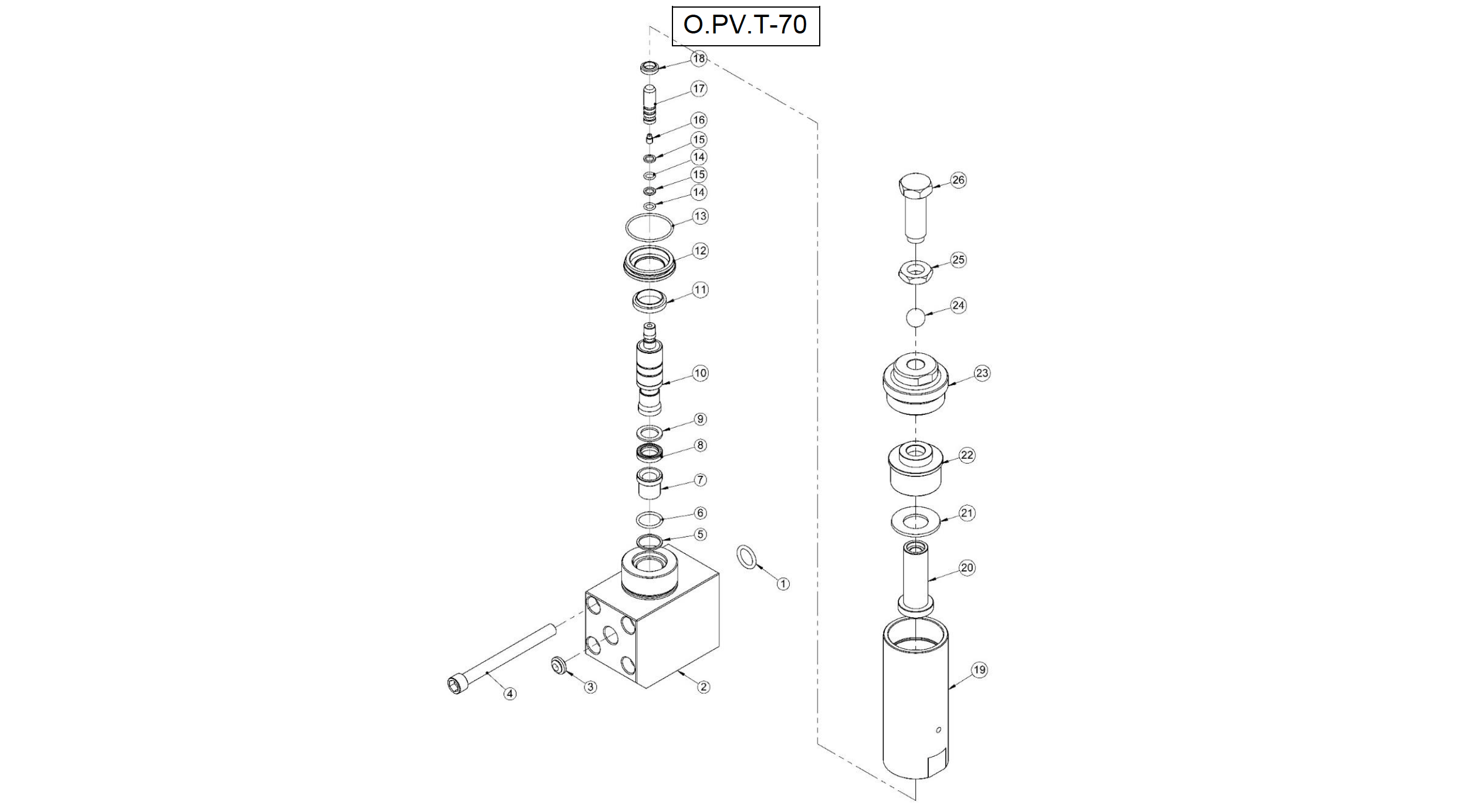 O.PV.T-70

18
17
16
15
14
15
14
13
12
11
10
9
8
7
6
5
1
2
3
4

26
25
24
23
22
21
20
19